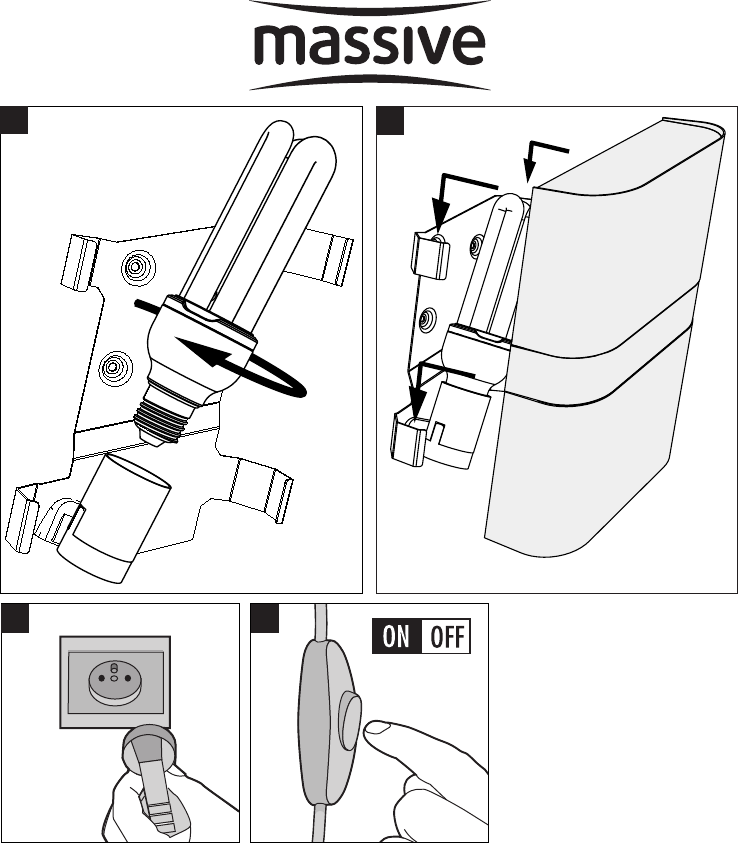 massive

ON OFF